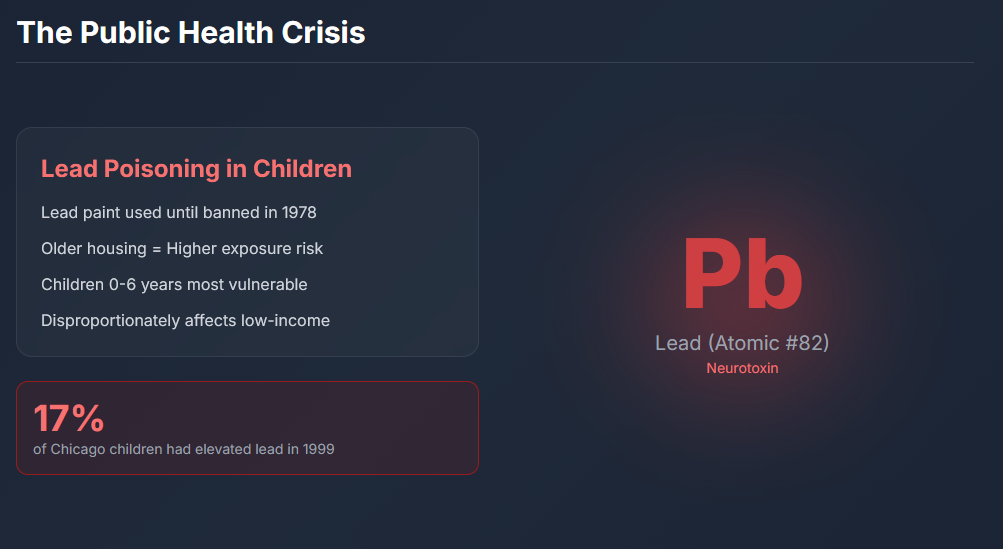 The Public Health Crisis

Lead Poisoning in Children

Lead paint used until banned in 1978

Older housing = Higher exposure risk

Children 0-6 years most vulnerable

Disproportionately affects low-income

17%
of Chicago children had elevated lead in 1999

Pb
Lead (Atomic #82)
Neurotoxin